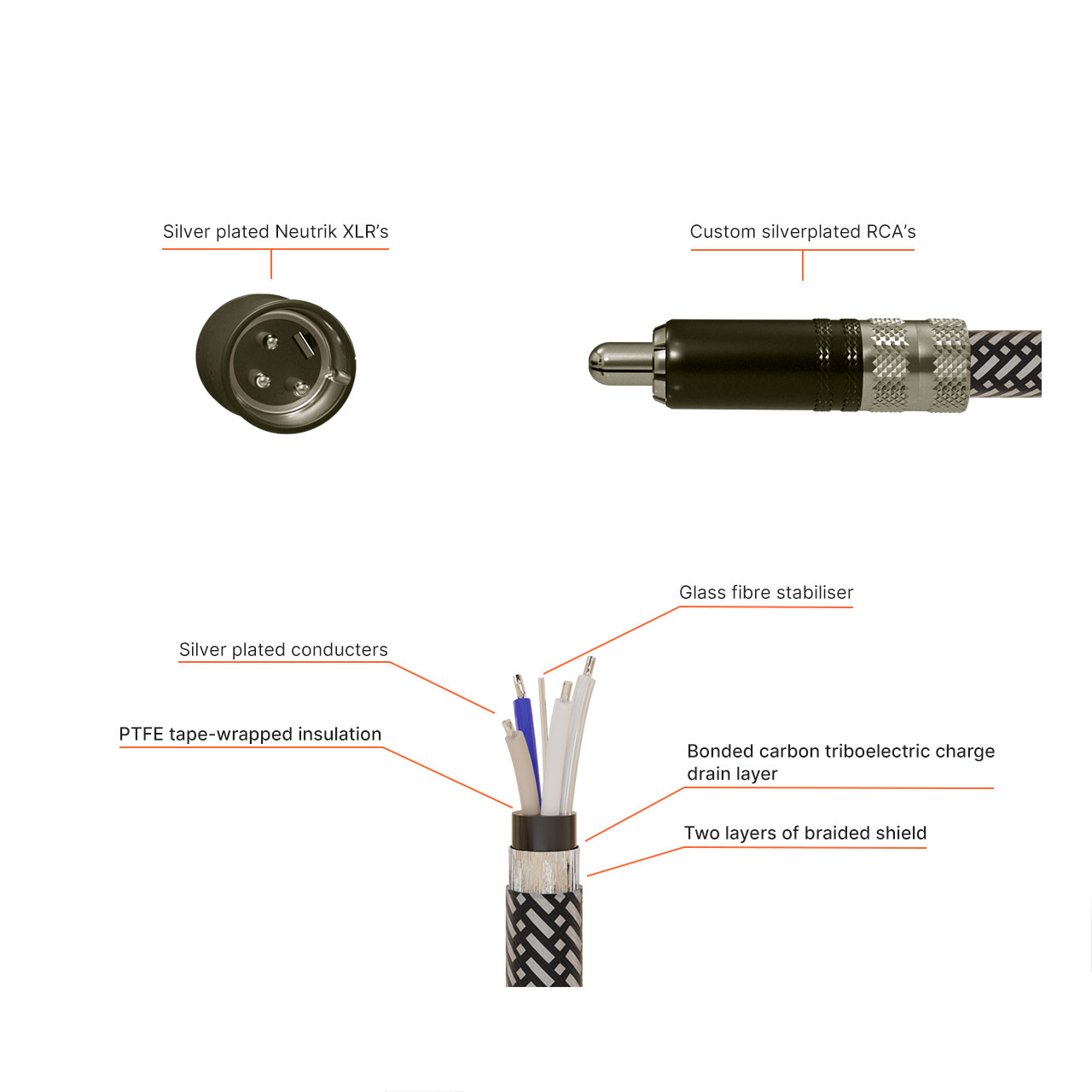 Silver plated Neutrik XLR's

Custom silverplated RCA's

Glass fibre stabiliser

Silver plated conducters

PTFE tape-wrapped insulation

Bonded carbon triboelectric charge drain layer

Two layers of braided shield